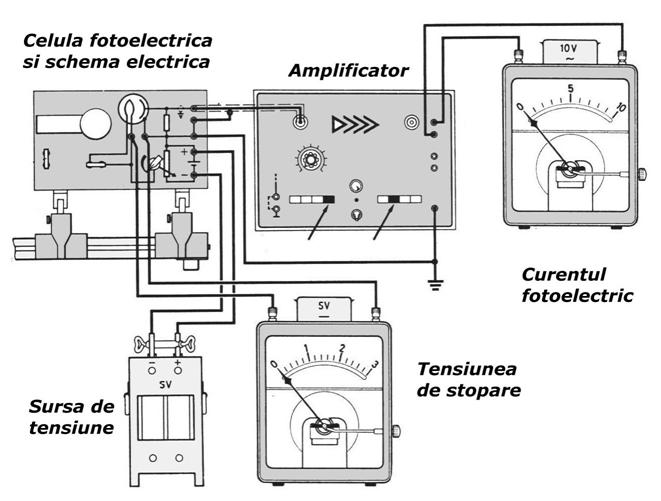 Celula fotoelectrica si schema electrica

Amplificator

10V
~
0 5 10

Curentul fotoelectric

SV
—
0 1 2 3

Tensiunea de stopare

− +
SV

Sursa de tensiune